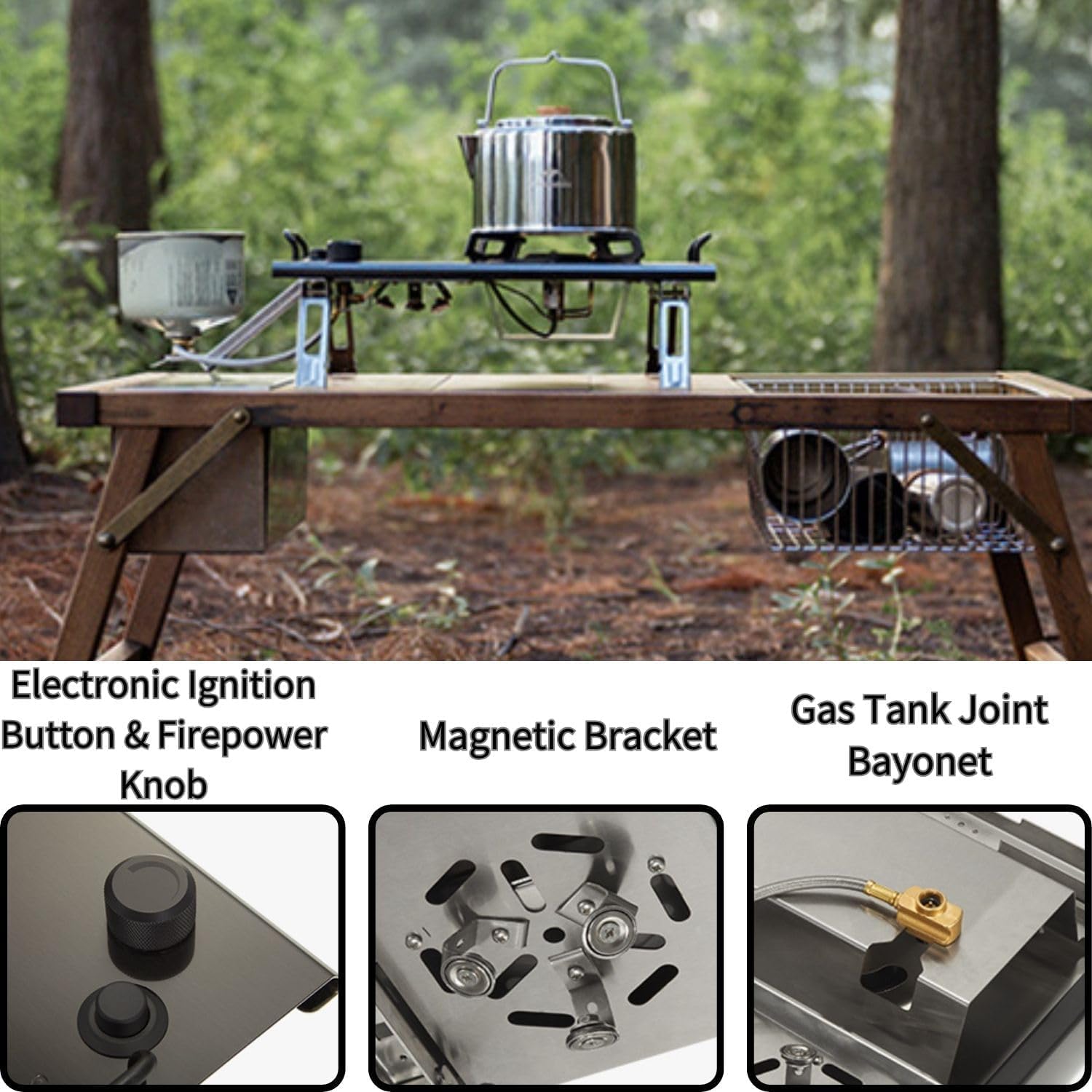 Electronic Ignition Button & Firepower Knob

Magnetic Bracket

Gas Tank Joint Bayonet