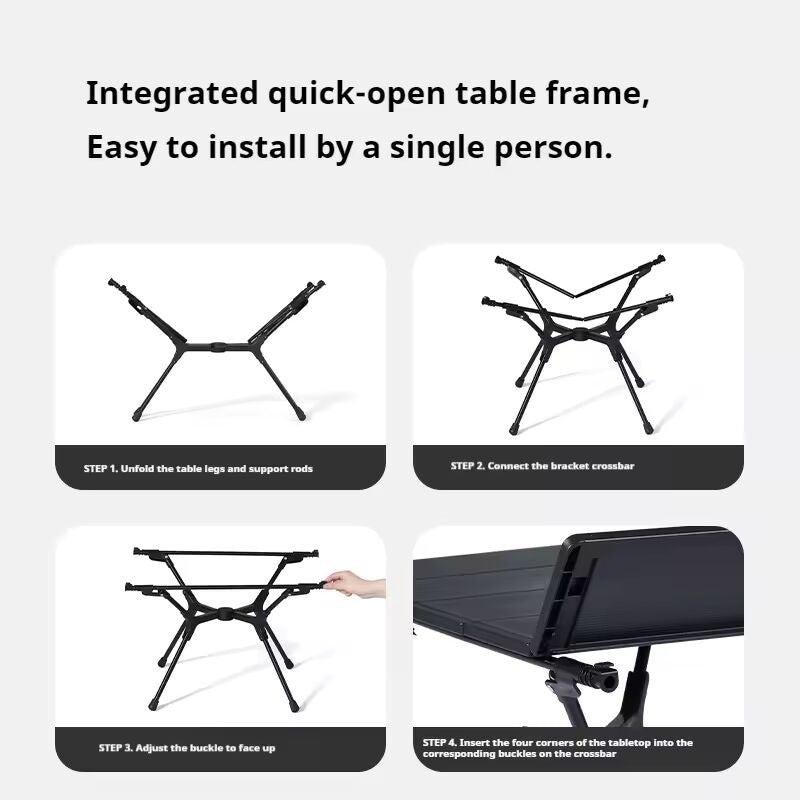 Integrated quick-open table frame,
Easy to install by a single person.

STEP 1. Unfold the table legs and support rods

STEP 2. Connect the bracket crossbar

STEP 3. Adjust the buckle to face up

STEP 4. Insert the four corners of the tabletop into the corresponding buckles on the crossbar